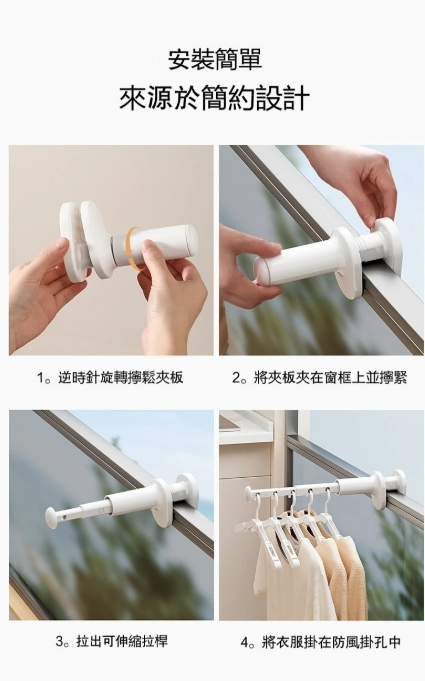 安裝簡單
來源於簡約設計

1。逆時針旋轉擰鬆夾板

2。將夾板夾在窗框上並擰緊

3。拉出可伸縮拉桿

4。將衣服掛在防風掛孔中